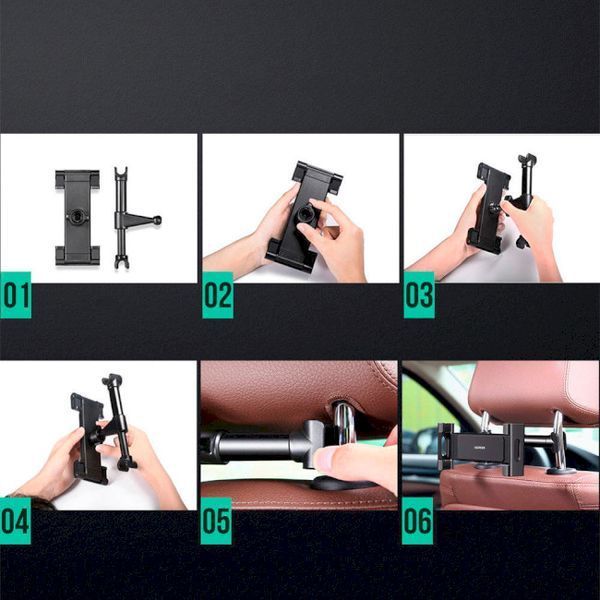 01

02

03

04

05

06